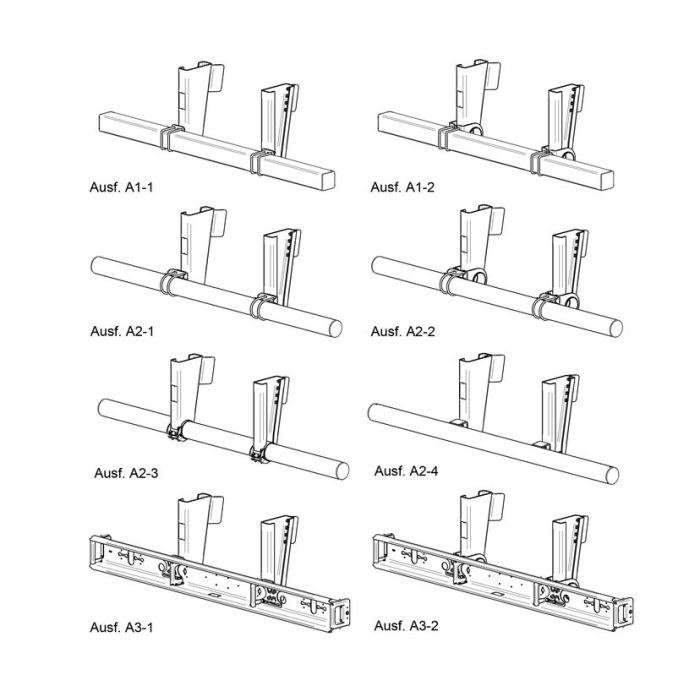 Ausf. A1-1

Ausf. A1-2

Ausf. A2-1

Ausf. A2-2

Ausf. A2-3

Ausf. A2-4

Ausf. A3-1

Ausf. A3-2