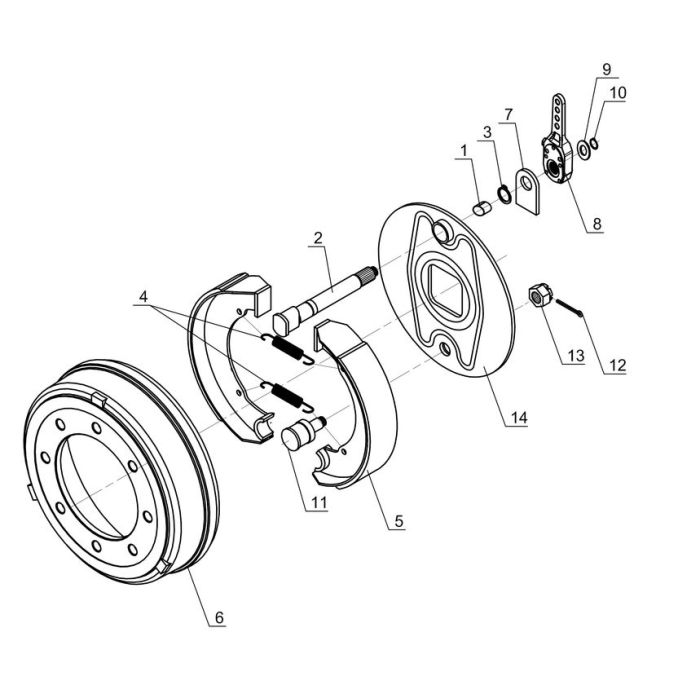 9
10
7
3
1
8
2
4
13
12
14
11
5
6