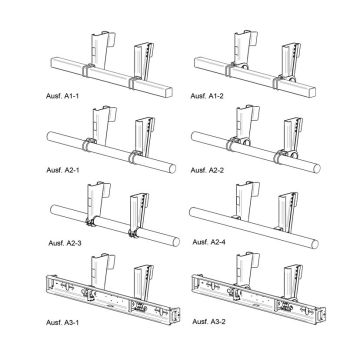 Ausf. A1-1

Ausf. A1-2

Ausf. A2-1

Ausf. A2-2

Ausf. A2-3

Ausf. A2-4

Ausf. A3-1

Ausf. A3-2