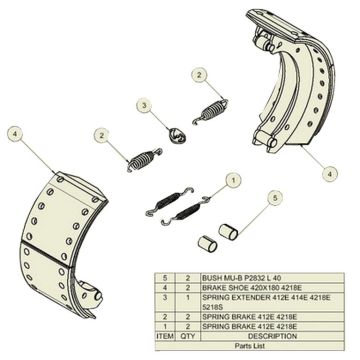 2

3

4

2

4

1

5

| 5 | 2 | BUSH MU-B P2832 L 40 |
|---|---|---|
| 4 | 2 | BRAKE SHOE 420X180 4218E |
| 3 | 1 | SPRING EXTENDER 412E 414E 4218E 5218S |
| 2 | 2 | SPRING BRAKE 412E 4218E |
| 1 | 2 | SPRING BRAKE 412E 4218E |
| ITEM | QTY | DESCRIPTION |

Parts List